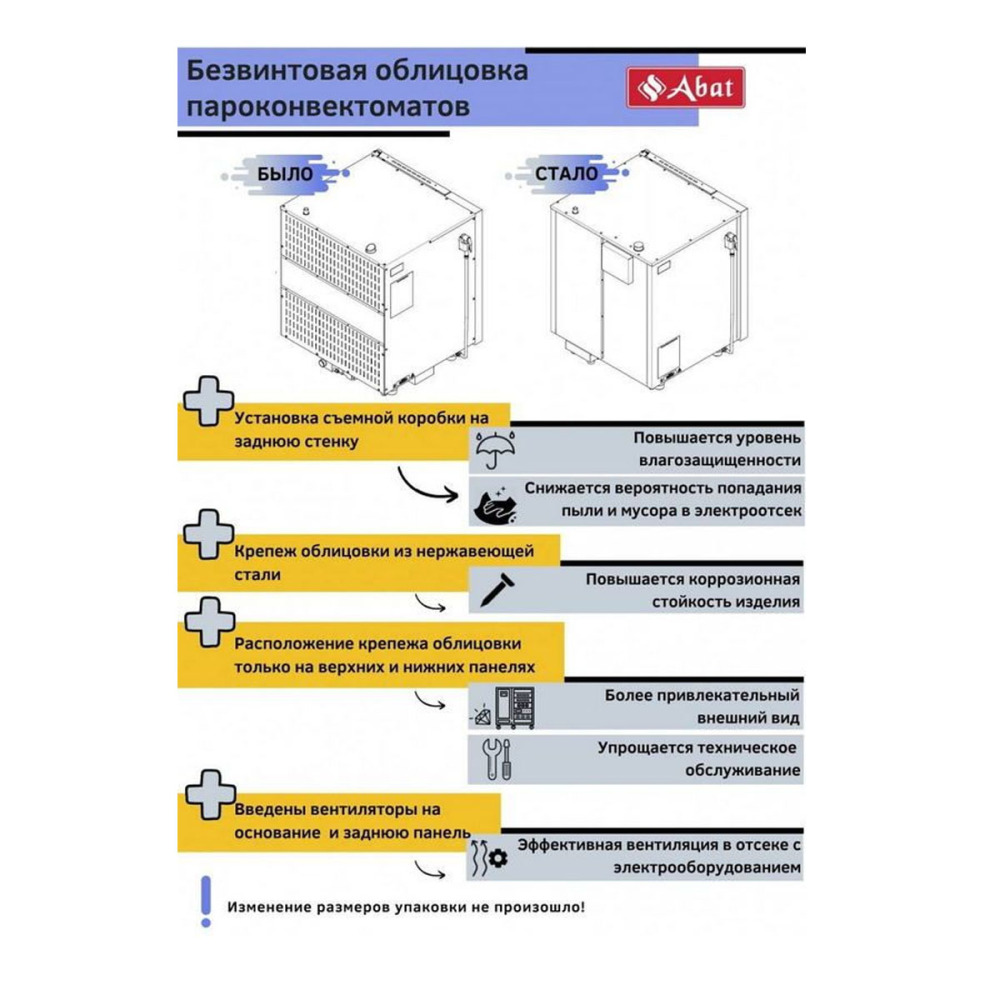 Безвинтовая облицовка пароконвектоматов

Abat

БЫЛО

СТАЛО

Установка съемной коробки на заднюю стенку

Повышается уровень влагозащищенности

Снижается вероятность попадания пыли и мусора в электроотсек

Крепеж облицовки из нержавеющей стали

Повышается коррозионная стойкость изделия

Расположение крепежа облицовки только на верхних и нижних панелях

Более привлекательный внешний вид

Упрощается техническое обслуживание

Введены вентиляторы на основание и заднюю панель

Эффективная вентиляция в отсеке с электрооборудованием

Изменение размеров упаковки не произошло!